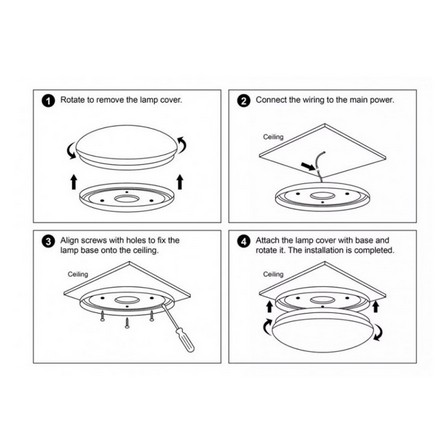 1 Rotate to remove the lamp cover.

2 Connect the wiring to the main power.

Ceiling

3 Align screws with holes to fix the lamp base onto the ceiling.

Ceiling

4 Attach the lamp cover with base and rotate it. The installation is completed.

Ceiling