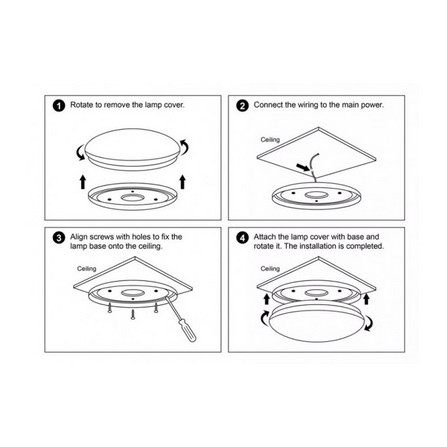 1 Rotate to remove the lamp cover.

2 Connect the wiring to the main power.

Ceiling

3 Align screws with holes to fix the lamp base onto the ceiling.

Ceiling

4 Attach the lamp cover with base and rotate it. The installation is completed.

Ceiling