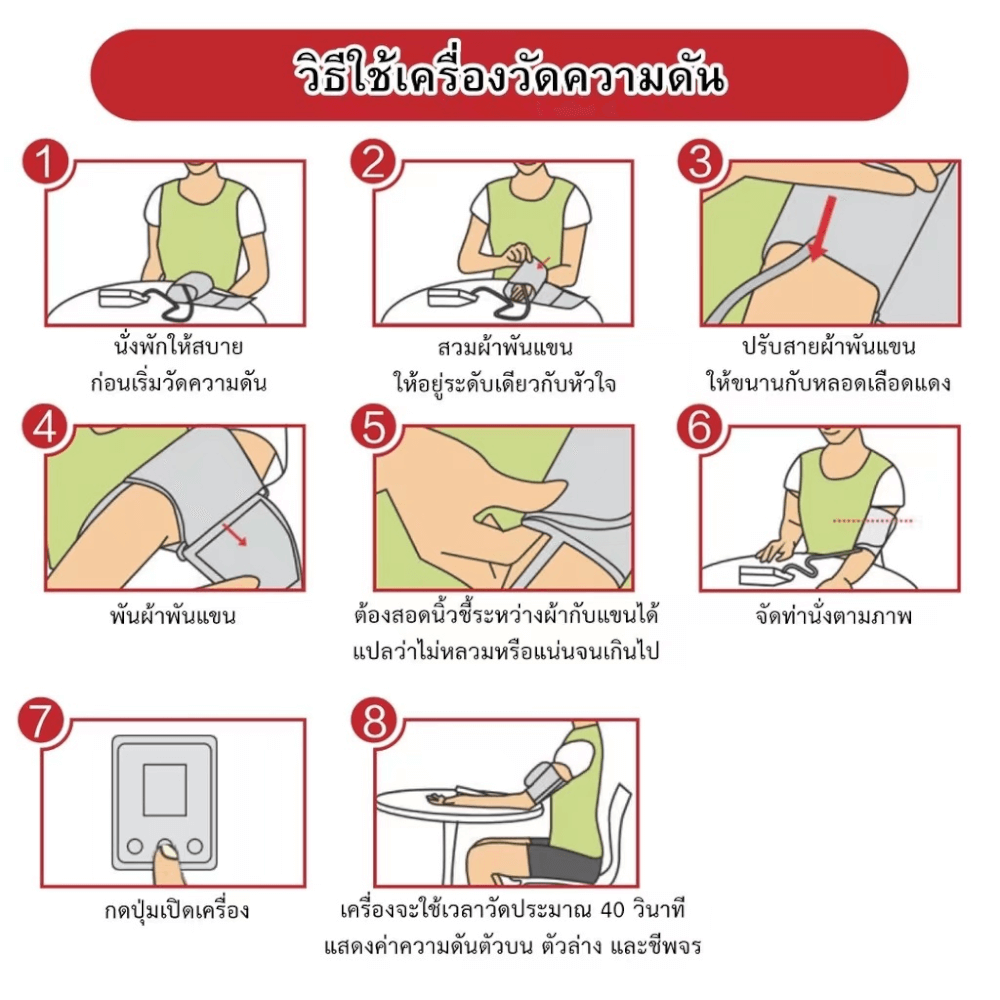 วิธีใช้เครื่องวัดความดัน

1
นั่งพักให้สบาย
ก่อนเริ่มวัดความดัน

2
สวมผ้าพันแขน
ให้อยู่ระดับเดียวกับหัวใจ

3
ปรับสายผ้าพันแขน
ให้ขนานกับหลอดเลือดแดง

4
พันผ้าพันแขน

5
ต้องสอดนิ้วชี้ระหว่างผ้ากับแขนได้
แปลว่าไม่หลวมหรือแน่นจนเกินไป

6
จัดท่านั่งตามภาพ

7
กดปุ่มเปิดเครื่อง

8
เครื่องจะใช้เวลาวัดประมาณ 40 วินาที
แสดงค่าความดันตัวบน ตัวล่าง และชีพจร