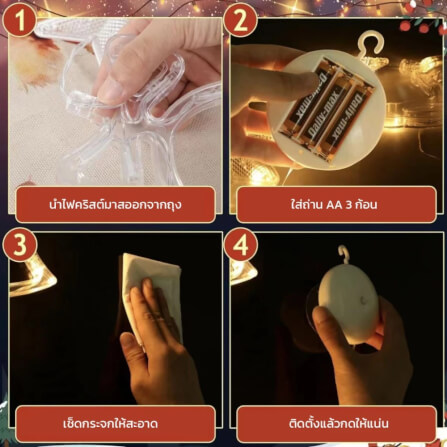 1

นำไฟคริสต์มาสออกจากถุง

2

Daily-max

Daily-max

Daily-max

ใส่ถ่าน AA 3 ก้อน

3

เช็ดกระจกให้สะอาด

4

ติดตั้งแล้วกดให้แน่น