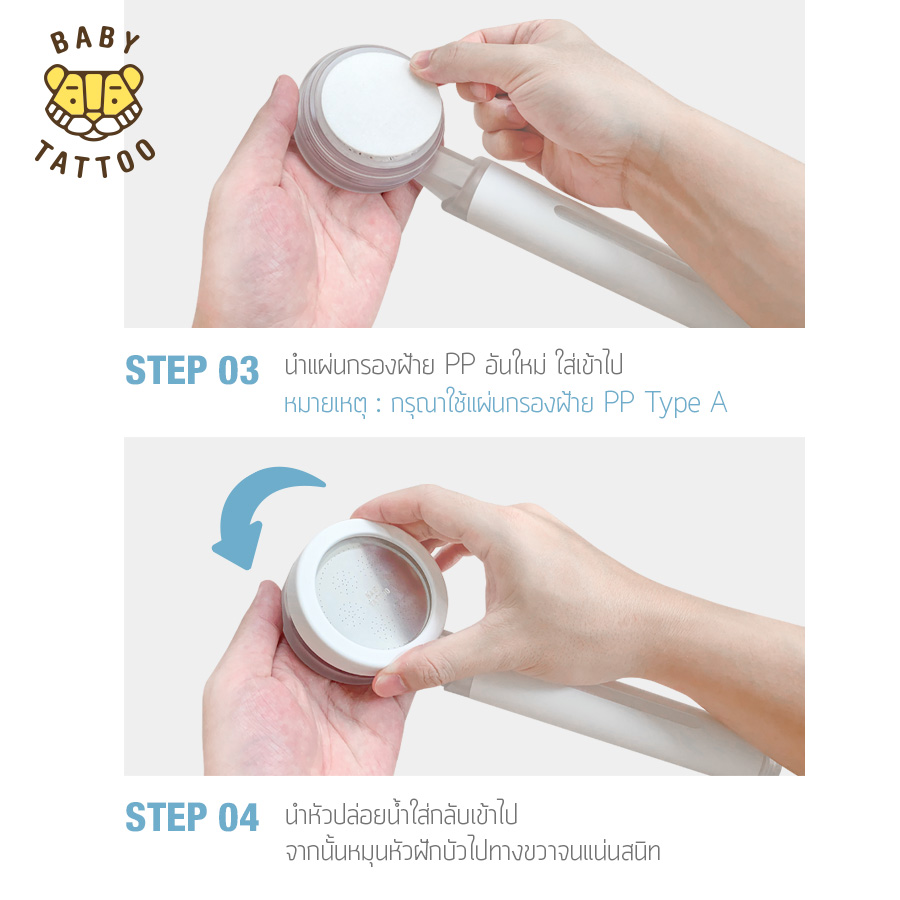 BABY
TATTOO

STEP 03 นำแผ่นกรองฝ้าย PP อันใหม่ ใส่เข้าไป
หมายเหตุ : กรุณาใช้แผ่นกรองฝ้าย PP Type A

STEP 04 นำหัวปล่อยน้ำใส่กลับเข้าไป
จากนั้นหมุนหัวฝักบัวไปทางขวาจนแน่นสนิท