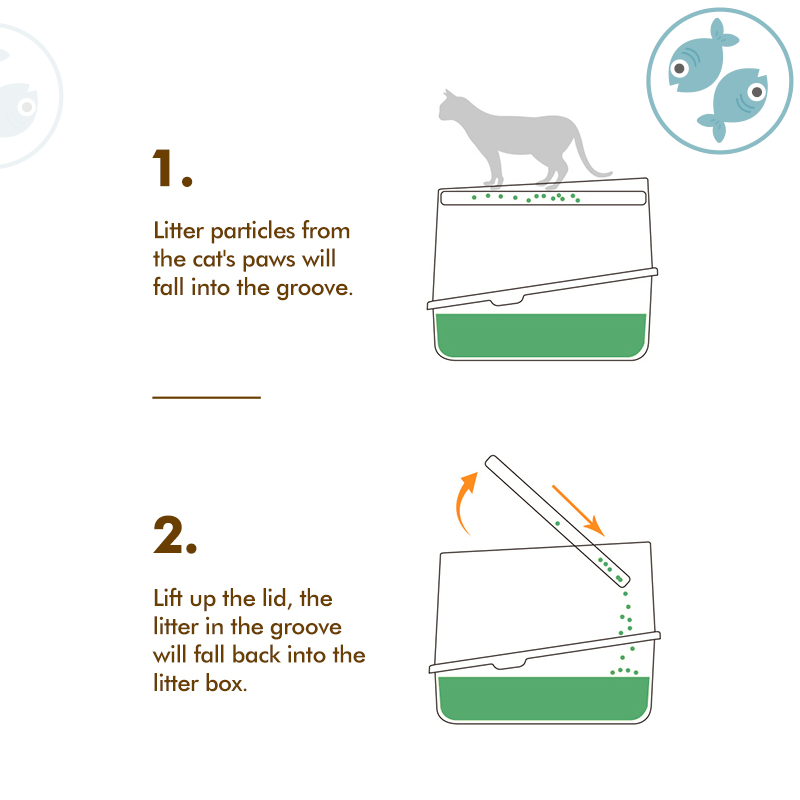 1.

Litter particles from the cat's paws will fall into the groove.

2.

Lift up the lid, the litter in the groove will fall back into the litter box.