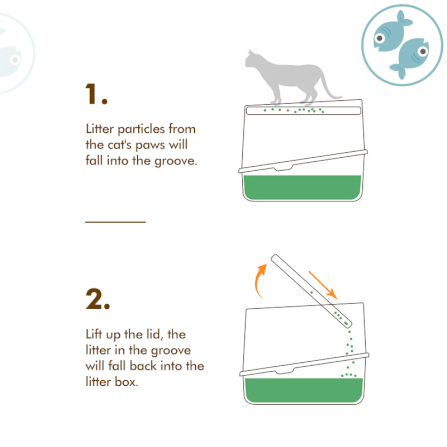 1.

Litter particles from the cat's paws will fall into the groove.

2.

Lift up the lid, the litter in the groove will fall back into the litter box.