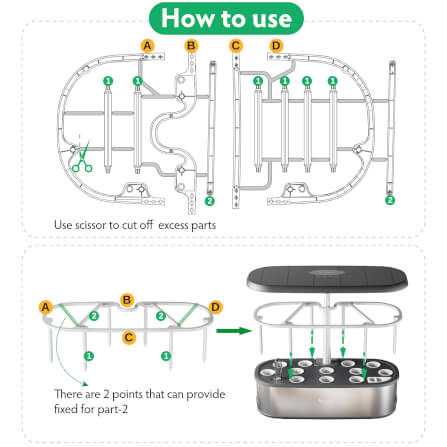 How to use

A B C D

1 1 1 1 1 1

2 2

Use scissor to cut off excess parts

A B D

2 2

C

1 1

There are 2 points that can provide fixed for part-2