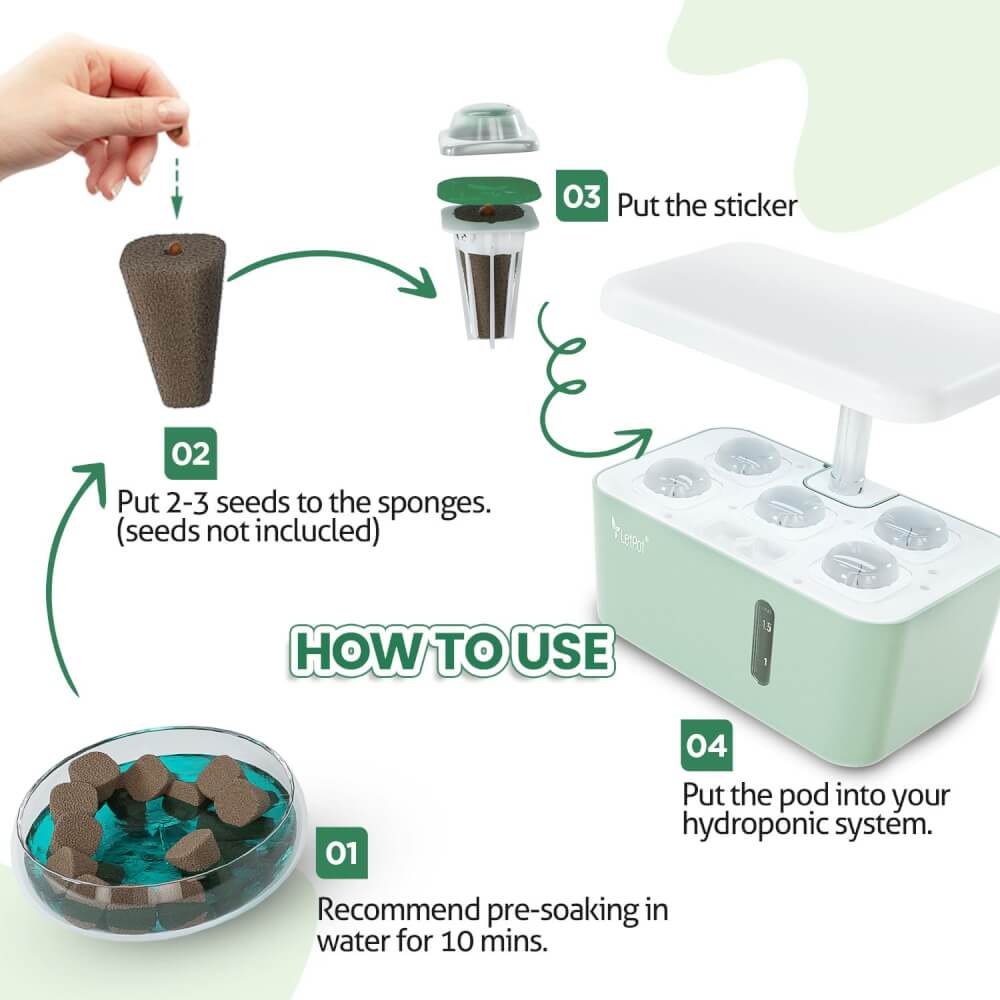 03 Put the sticker

02
Put 2-3 seeds to the sponges. (seeds not inclucled)

LetPot

1.5

1

HOW TO USE

04
Put the pod into your hydroponic system.

01
Recommend pre-soaking in water for 10 mins.