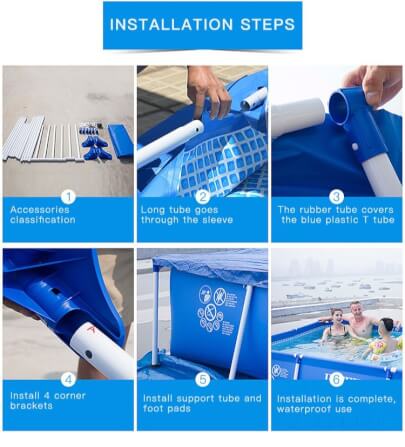 INSTALLATION STEPS

1
Accessories classification

2
Long tube goes through the sleeve

3
The rubber tube covers the blue plastic T tube

4
Install 4 corner brackets

5
Install support tube and foot pads

6
Installation is complete, waterproof use