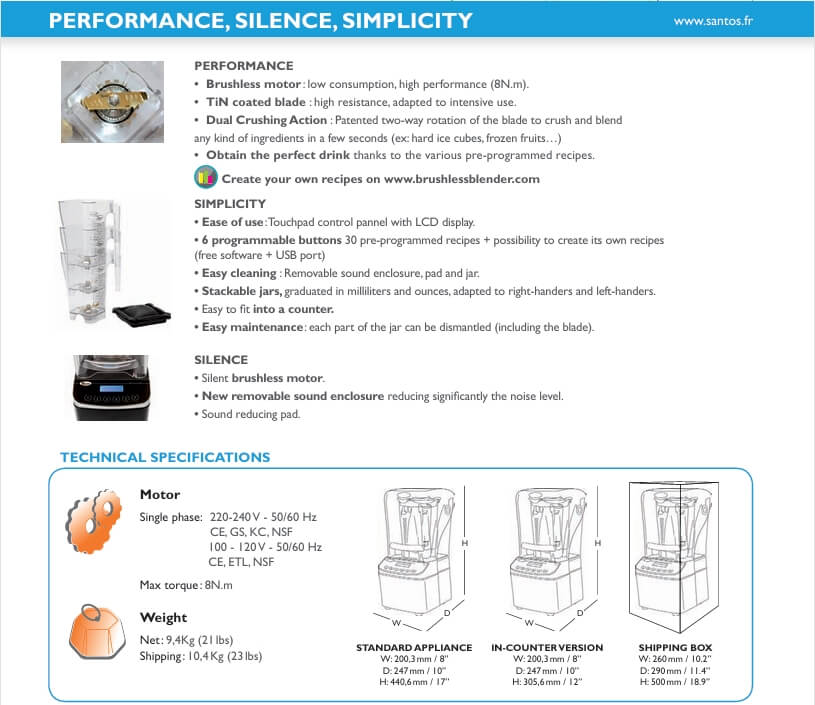 PERFORMANCE, SILENCE, SIMPLICITY

www.santos.fr

PERFORMANCE
• Brushless motor : low consumption, high performance (8N.m).
• TiN coated blade : high resistance, adapted to intensive use.
• Dual Crushing Action : Patented two-way rotation of the blade to crush and blend any kind of ingredients in a few seconds (ex: hard ice cubes, frozen fruits…)
• Obtain the perfect drink thanks to the various pre-programmed recipes.
Create your own recipes on www.brushlessblender.com

SIMPLICITY
• Ease of use : Touchpad control pannel with LCD display.
• 6 programmable buttons 30 pre-programmed recipes + possibility to create its own recipes (free software + USB port)
• Easy cleaning : Removable sound enclosure, pad and jar.
• Stackable jars, graduated in milliliters and ounces, adapted to right-handers and left-handers.
• Easy to fit into a counter.
• Easy maintenance : each part of the jar can be dismantled (including the blade).

SILENCE
• Silent brushless motor.
• New removable sound enclosure reducing significantly the noise level.
• Sound reducing pad.

TECHNICAL SPECIFICATIONS

Motor
Single phase: 220-240 V - 50/60 Hz
CE, GS, KC, NSF
100 - 120 V - 50/60 Hz
CE, ETL, NSF
Max torque : 8N.m

Weight
Net : 9,4Kg (21 lbs)
Shipping : 10,4 Kg (23 lbs)

H
W
D
STANDARD APPLIANCE
W: 200,3 mm / 8"
D: 247 mm / 10"
H: 440,6 mm / 17"

H
W
D
IN-COUNTER VERSION
W: 200,3 mm / 8"
D: 247 mm / 10"
H: 305,6 mm / 12"

SHIPPING BOX
W: 260 mm / 10.2"
D: 290 mm / 11.4"
H: 500 mm / 18.9"