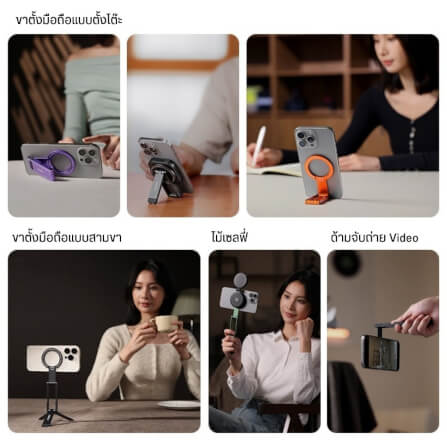 ขาตั้งมือถือแบบตั้งโต๊ะ

ขาตั้งมือถือแบบสามขา

ไม้เซลฟี่

ด้ามจับถ่าย Video